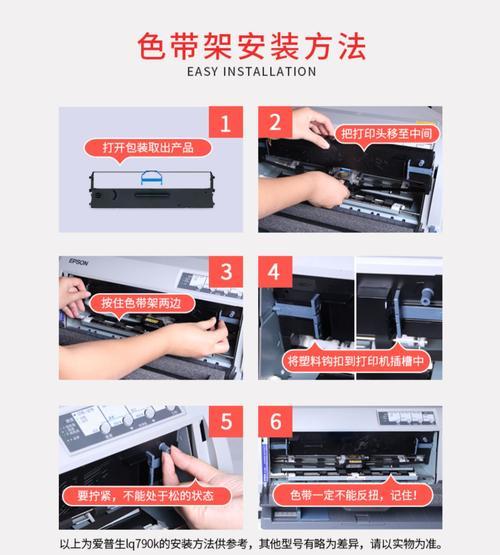 色带架安装方法
EASY INSTALLATION

1
打开包装取出产品

2
把打印头移至中间

EPSON
3
按住色带架两边

4
将塑料钩扣到打印机插槽中

5
要拧紧，不能处于松的状态

6
色带一定不能反扭，记住！

以上为爱普生lq790k的安装方法供参考，其他型号有略为差异，请以实物为准。