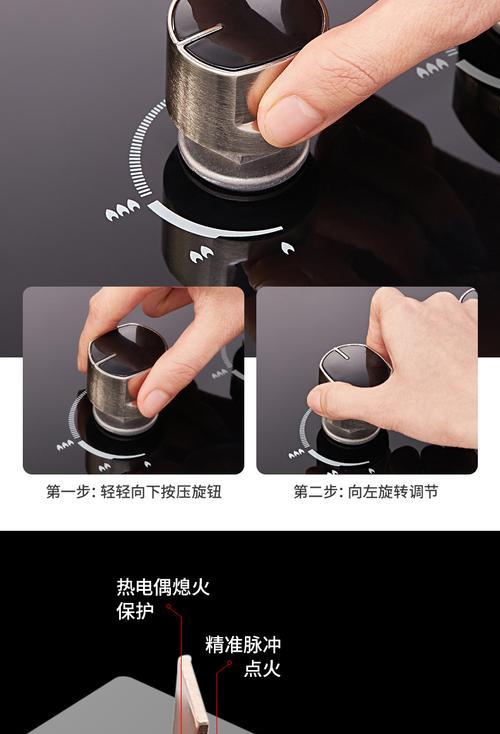 第一步：轻轻向下按压旋钮

第二步：向左旋转调节

热电偶熄火保护

精准脉冲点火